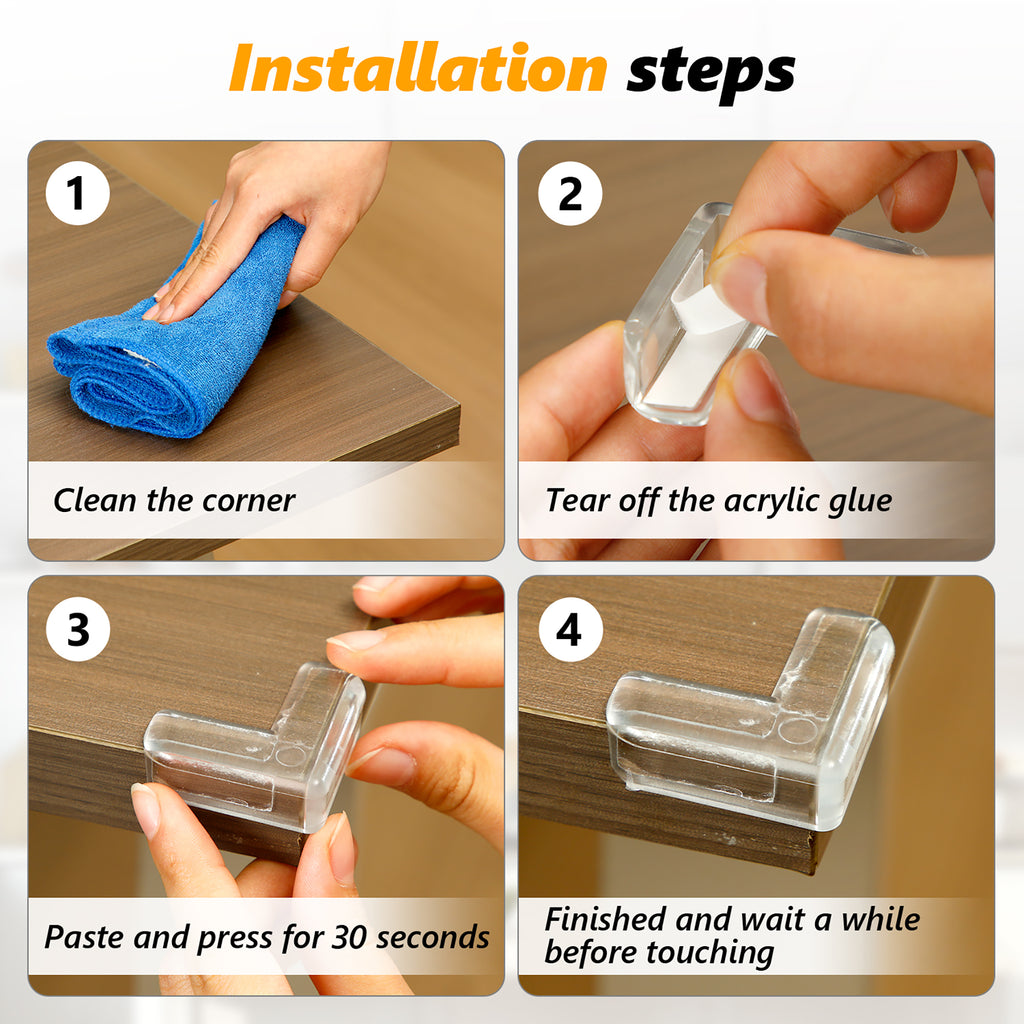 Installation steps

1

Clean the corner

2

Tear off the acrylic glue

3

Paste and press for 30 seconds

4

Finished and wait a while before touching